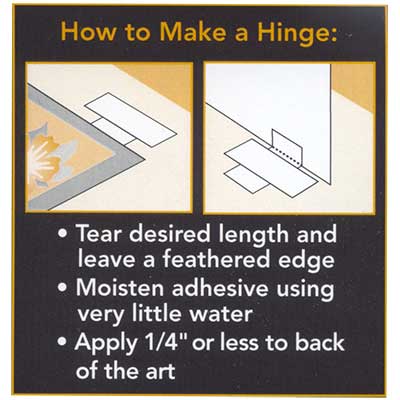 How to Make a Hinge:

• Tear desired length and leave a feathered edge
• Moisten adhesive using very little water
• Apply 1/4" or less to back of the art